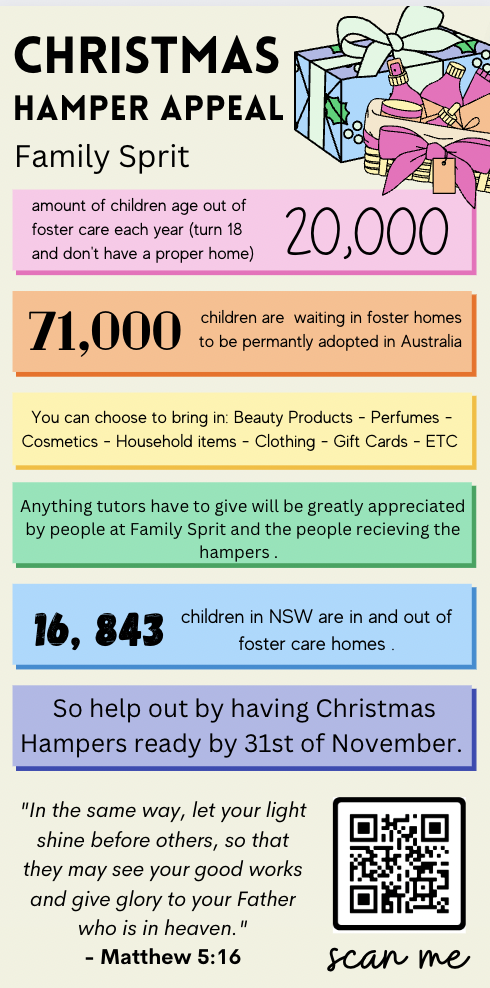 CHRISTMAS
HAMPER APPEAL
Family Sprit

amount of children age out of foster care each year (turn 18 and don't have a proper home)

20,000

71,000

children are waiting in foster homes to be permantly adopted in Australia

You can choose to bring in: Beauty Products - Perfumes - Cosmetics - Household items - Clothing - Gift Cards - ETC

Anything tutors have to give will be greatly appreciated by people at Family Sprit and the people recieving the hampers .

16, 843

children in NSW are in and out of foster care homes .

So help out by having Christmas Hampers ready by 31st of November.

"In the same way, let your light shine before others, so that they may see your good works and give glory to your Father who is in heaven."
- Matthew 5:16

scan me